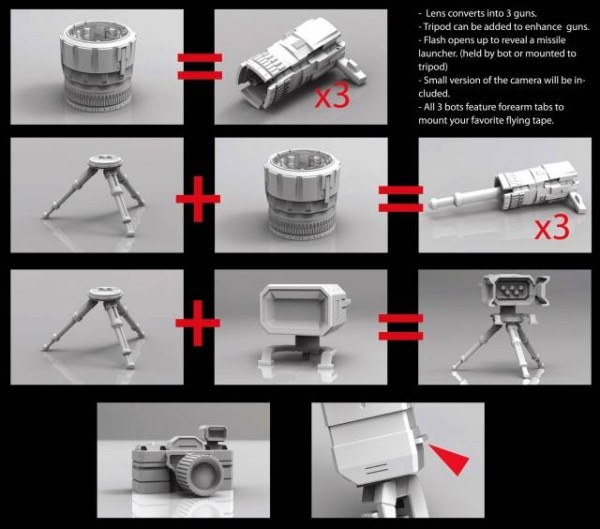 x3

- Lens converts into 3 guns.
- Tripod can be added to enhance guns.
- Flash opens up to reveal a missile launcher. (held by bot or mounted to tripod)
- Small version of the camera will be included.
- All 3 bots feature forearm tabs to mount your favorite flying tape.

x3